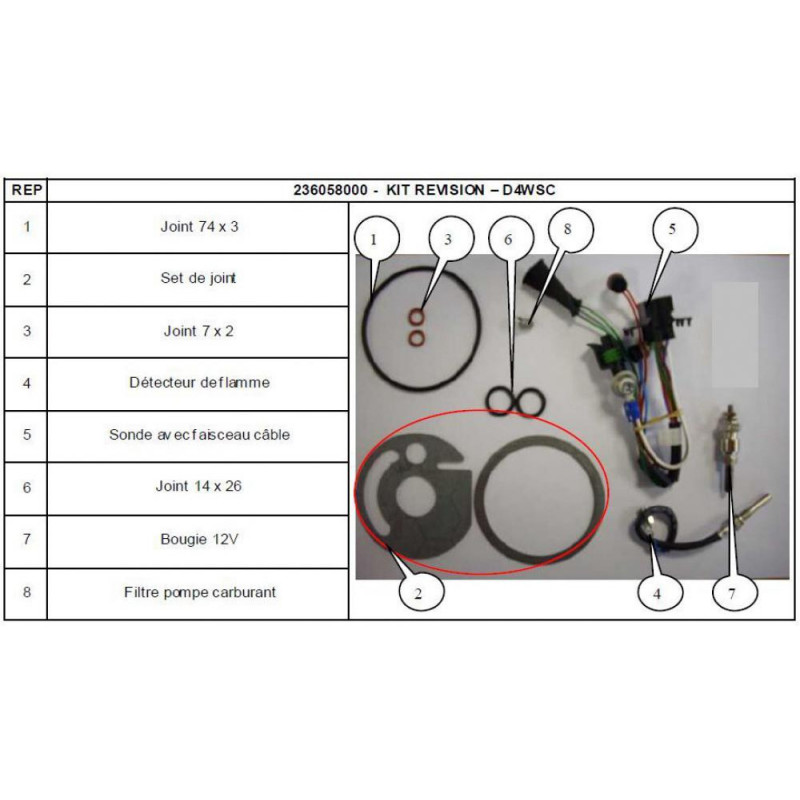 | REP | 236058000 - KIT REVISION – D4WSC |
|---|---|
| 1 | Joint 74 x 3 |
| 2 | Set de joint |
| 3 | Joint 7 x 2 |
| 4 | Détecteur de flamme |
| 5 | Sonde avec faisceau câble |
| 6 | Joint 14 x 26 |
| 7 | Bougie 12V |
| 8 | Filtre pompe carburant |

1 3 6 8 5 2 4 7