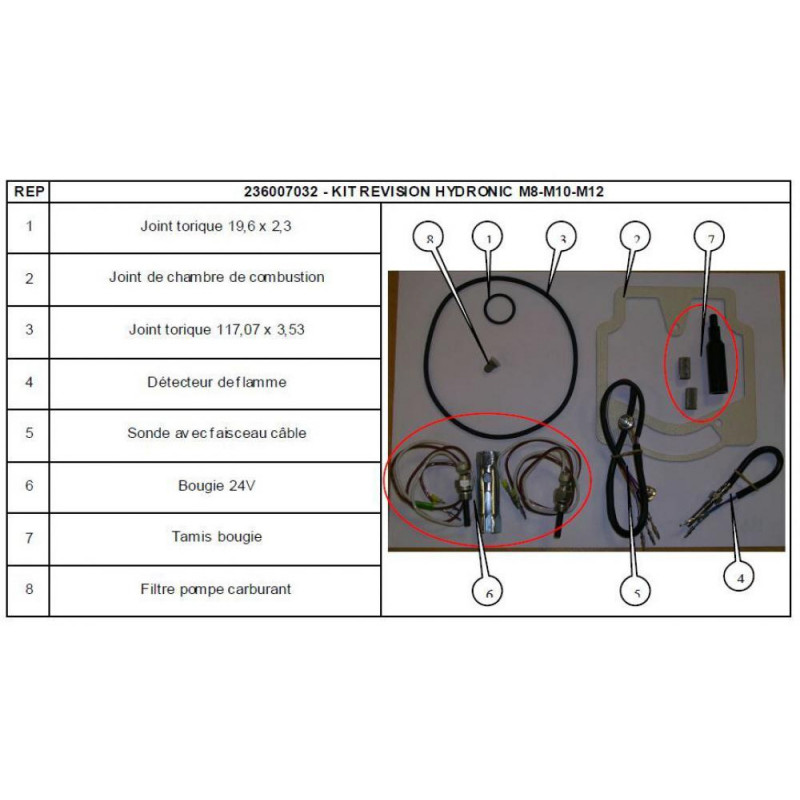 | REP | 236007032 - KIT REVISION HYDRONIC M8-M10-M12 |
|---|---|
| 1 | Joint torique 19,6 x 2,3 |
| 2 | Joint de chambre de combustion |
| 3 | Joint torique 117,07 x 3,53 |
| 4 | Détecteur de flamme |
| 5 | Sonde avec faisceau câble |
| 6 | Bougie 24V |
| 7 | Tamis bougie |
| 8 | Filtre pompe carburant |

8 1 3 2 7

6 5 4