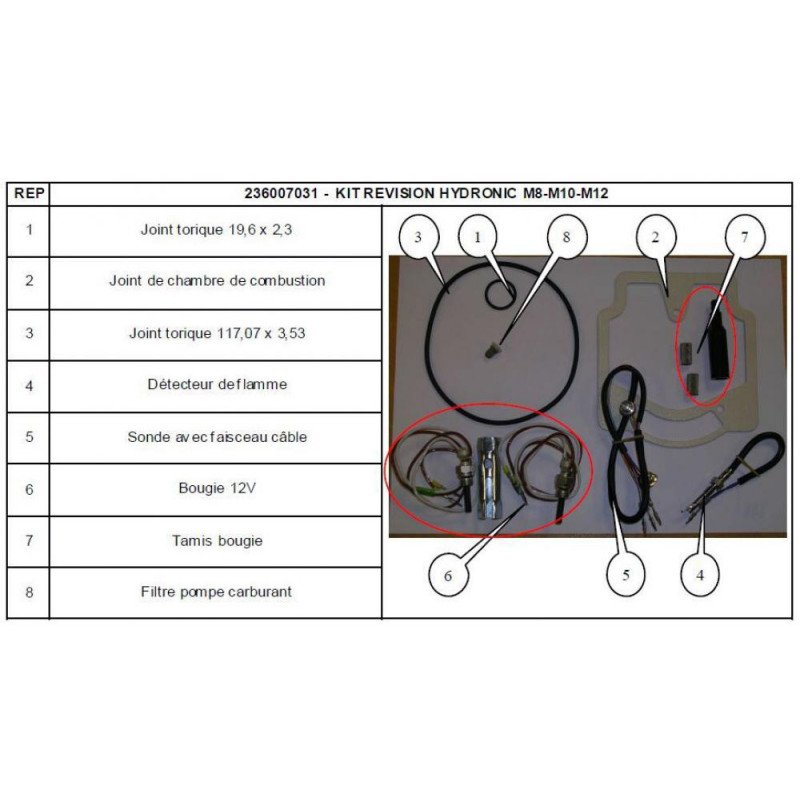 | REP | 236007031 - KIT REVISION HYDRONIC M8-M10-M12 |
|---|---|
| 1 | Joint torique 19,6 x 2,3 |
| 2 | Joint de chambre de combustion |
| 3 | Joint torique 117,07 x 3,53 |
| 4 | Détecteur de flamme |
| 5 | Sonde avec faisceau câble |
| 6 | Bougie 12V |
| 7 | Tamis bougie |
| 8 | Filtre pompe carburant |

3 1 8 2 7 6 5 4