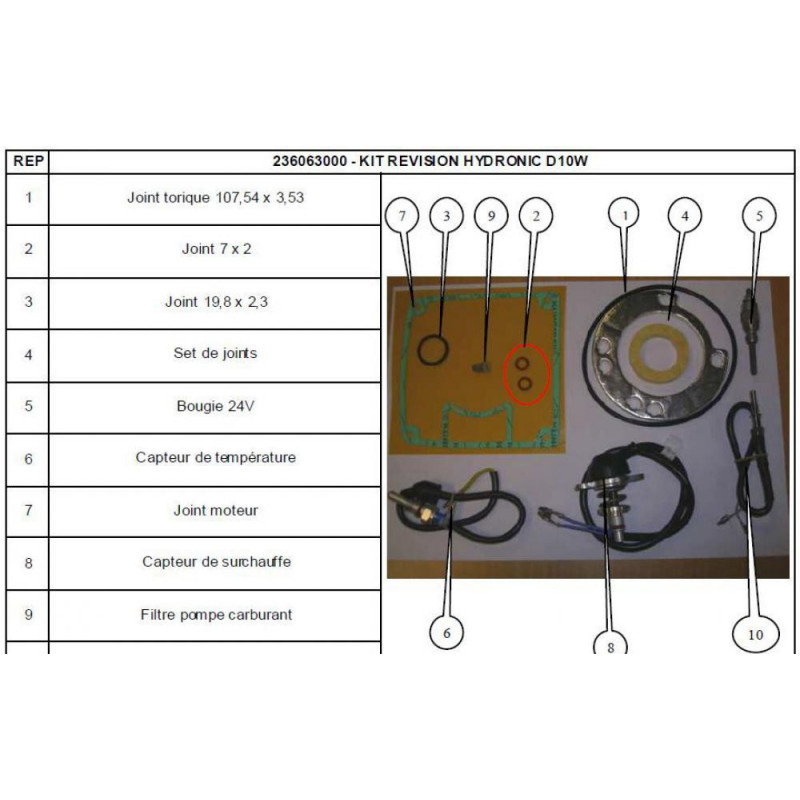 | REP | 236063000 - KIT REVISION HYDRONIC D10W |
|---|---|
| 1 | Joint torique 107,54 x 3,53 |
| 2 | Joint 7 x 2 |
| 3 | Joint 19,8 x 2,3 |
| 4 | Set de joints |
| 5 | Bougie 24V |
| 6 | Capteur de température |
| 7 | Joint moteur |
| 8 | Capteur de surchauffe |
| 9 | Filtre pompe carburant |

7 3 9 2 1 4 5

6 8 10