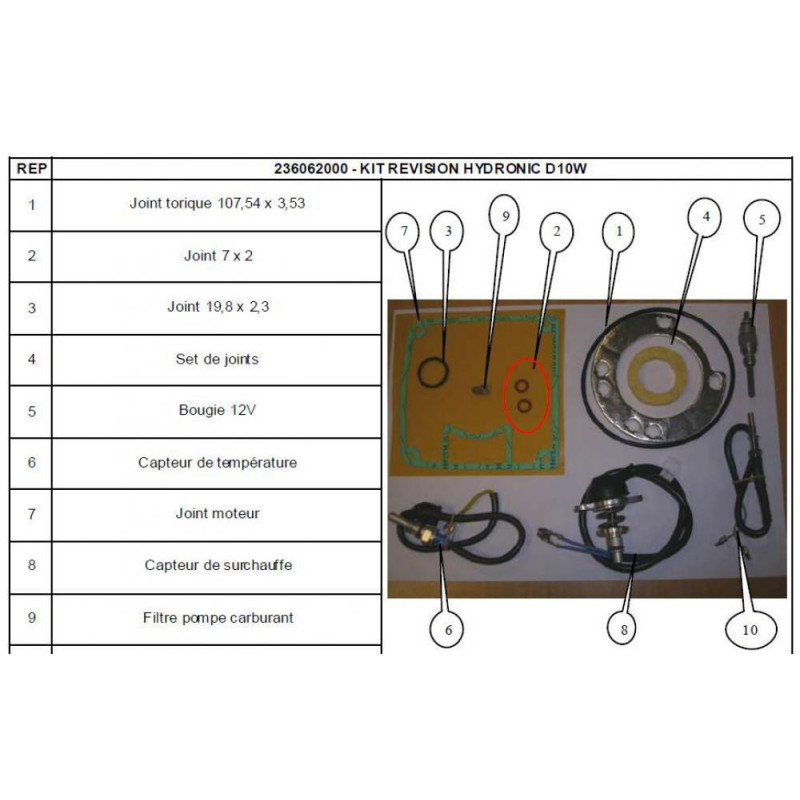 | REP | 236062000 - KIT REVISION HYDRONIC D10W |
|---|---|
| 1 | Joint torique 107,54 x 3,53 |
| 2 | Joint 7 x 2 |
| 3 | Joint 19,8 x 2,3 |
| 4 | Set de joints |
| 5 | Bougie 12V |
| 6 | Capteur de température |
| 7 | Joint moteur |
| 8 | Capteur de surchauffe |
| 9 | Filtre pompe carburant |

7
3
9
2
1
4
5
6
8
10