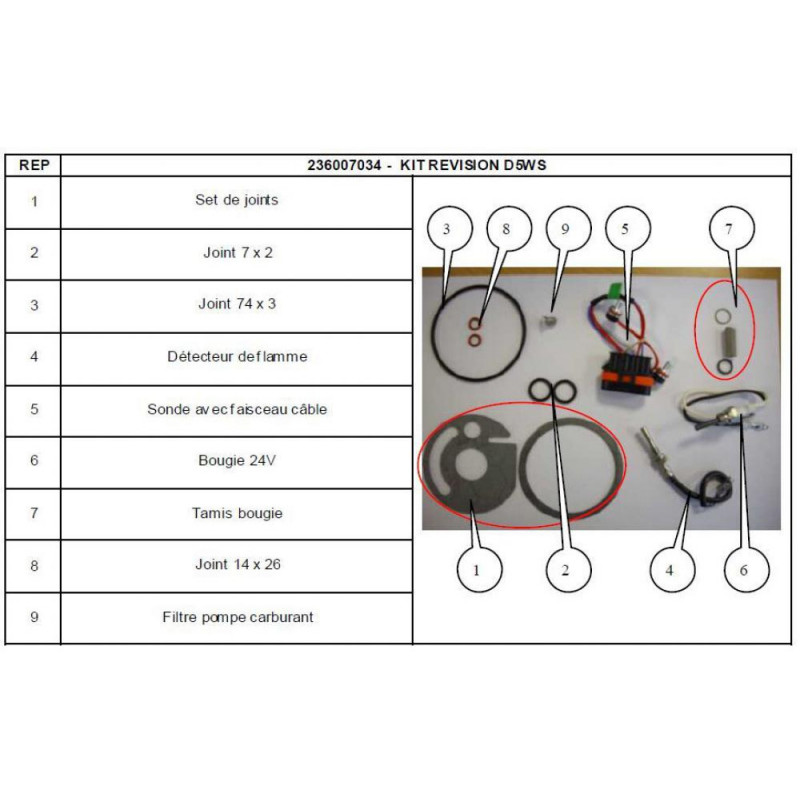 | REP | 236007034 - KIT REVISION D5WS |
|---|---|
| 1 | Set de joints |
| 2 | Joint 7 x 2 |
| 3 | Joint 74 x 3 |
| 4 | Détecteur de flamme |
| 5 | Sonde avec faisceau câble |
| 6 | Bougie 24V |
| 7 | Tamis bougie |
| 8 | Joint 14 x 26 |
| 9 | Filtre pompe carburant |

3 8 9 5 7

1 2 4 6