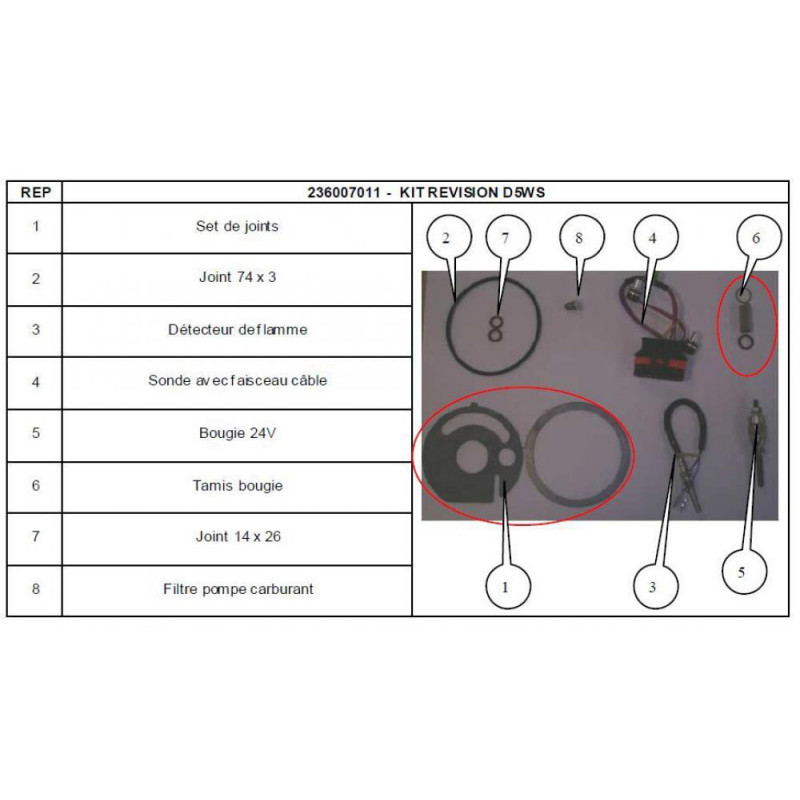 | REP | 236007011 - KIT REVISION D5WS |
|---|---|
| 1 | Set de joints |
| 2 | Joint 74 x 3 |
| 3 | Détecteur de flamme |
| 4 | Sonde avec faisceau câble |
| 5 | Bougie 24V |
| 6 | Tamis bougie |
| 7 | Joint 14 x 26 |
| 8 | Filtre pompe carburant |

2 7 8 4 6

1 3 5