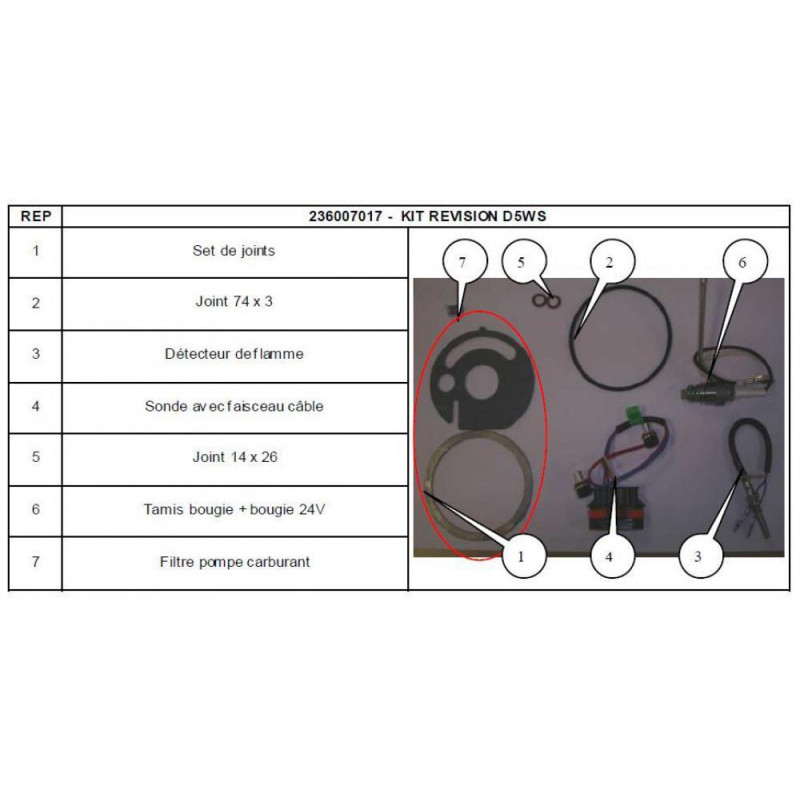 | REP | 236007017 - KIT REVISION D5WS |
|---|---|
| 1 | Set de joints |
| 2 | Joint 74 x 3 |
| 3 | Détecteur de flamme |
| 4 | Sonde avec faisceau câble |
| 5 | Joint 14 x 26 |
| 6 | Tamis bougie + bougie 24V |
| 7 | Filtre pompe carburant |

7 5 2 6

1 4 3