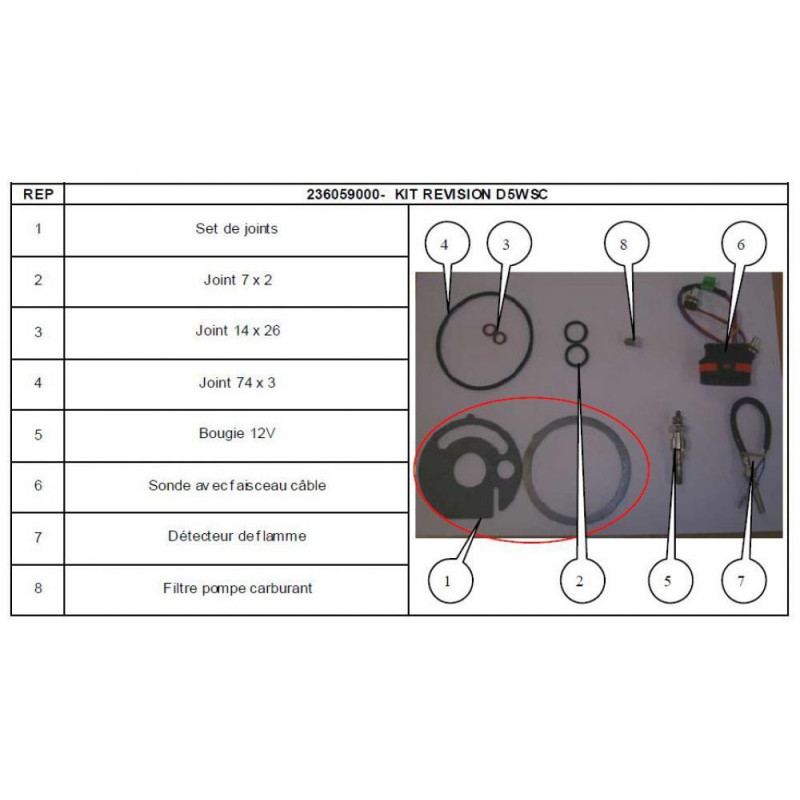 | REP | 236059000- KIT REVISION D5WSC |
|---|---|
| 1 | Set de joints |
| 2 | Joint 7 x 2 |
| 3 | Joint 14 x 26 |
| 4 | Joint 74 x 3 |
| 5 | Bougie 12V |
| 6 | Sonde avec faisceau câble |
| 7 | Détecteur de flamme |
| 8 | Filtre pompe carburant |

4 3 8 6

1 2 5 7