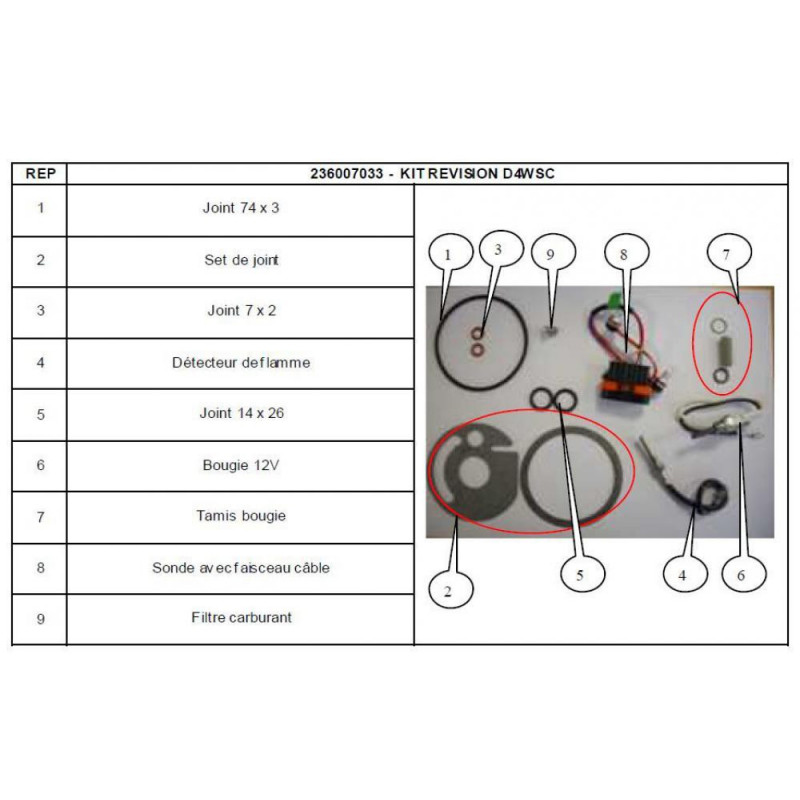 | REP | 236007033 - KIT REVISION D4WSC |
|---|---|
| 1 | Joint 74 x 3 |
| 2 | Set de joint |
| 3 | Joint 7 x 2 |
| 4 | Détecteur de flamme |
| 5 | Joint 14 x 26 |
| 6 | Bougie 12V |
| 7 | Tamis bougie |
| 8 | Sonde avec faisceau câble |
| 9 | Filtre carburant |

1 3 9 8 7

2 5 4 6